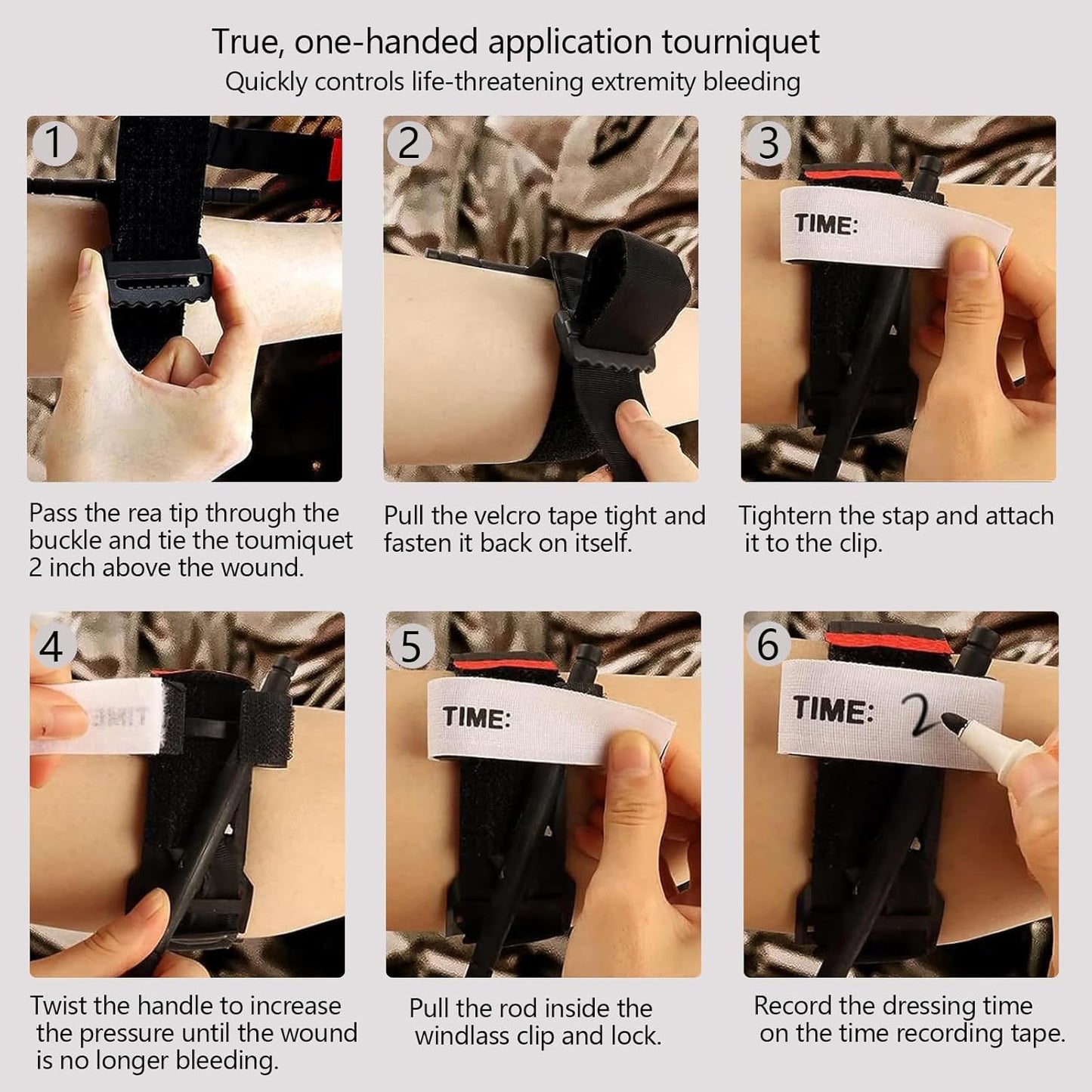 True, one-handed application tourniquet
Quickly controls life-threatening extremity bleeding

1

Pass the rea tip through the buckle and tie the toumiquet 2 inch above the wound.

2

Pull the velcro tape tight and fasten it back on itself.

3

TIME:

Tightern the stap and attach it to the clip.

4

TIME

Twist the handle to increase the pressure until the wound is no longer bleeding.

5

TIME:

Pull the rod inside the windlass clip and lock.

6

TIME: 2

Record the dressing time on the time recording tape.