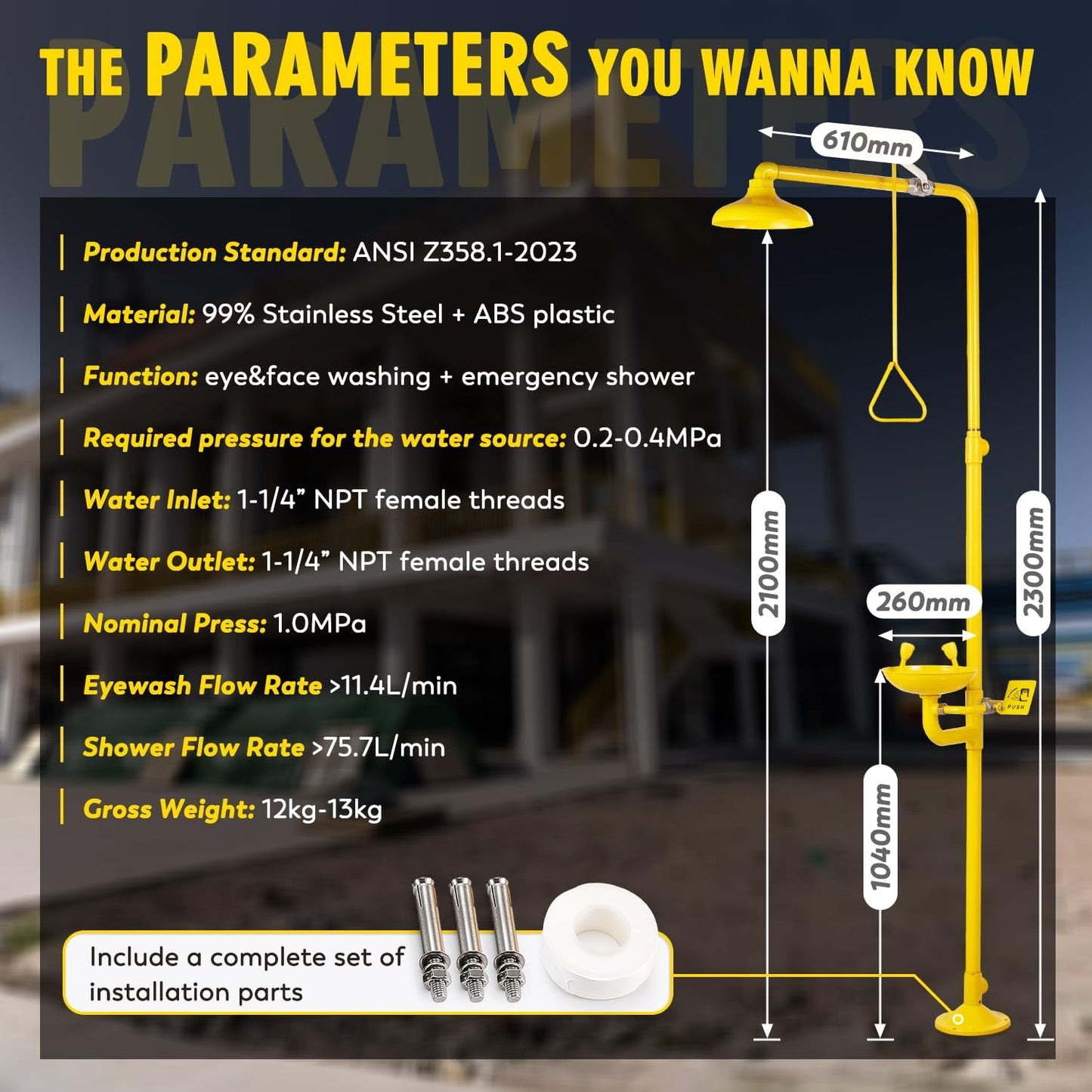 THE PARAMETERS YOU WANNA KNOW

PARAMETERS

Production Standard: ANSI Z358.1-2023

Material: 99% Stainless Steel + ABS plastic

Function: eye&face washing + emergency shower

Required pressure for the water source: 0.2-0.4MPa

Water Inlet: 1-1/4” NPT female threads

Water Outlet: 1-1/4” NPT female threads

Nominal Press: 1.0MPa

Eyewash Flow Rate >11.4L/min

Shower Flow Rate >75.7L/min

Gross Weight: 12kg-13kg

Include a complete set of installation parts

610mm

2100mm

2300mm

260mm

1040mm

PUSH